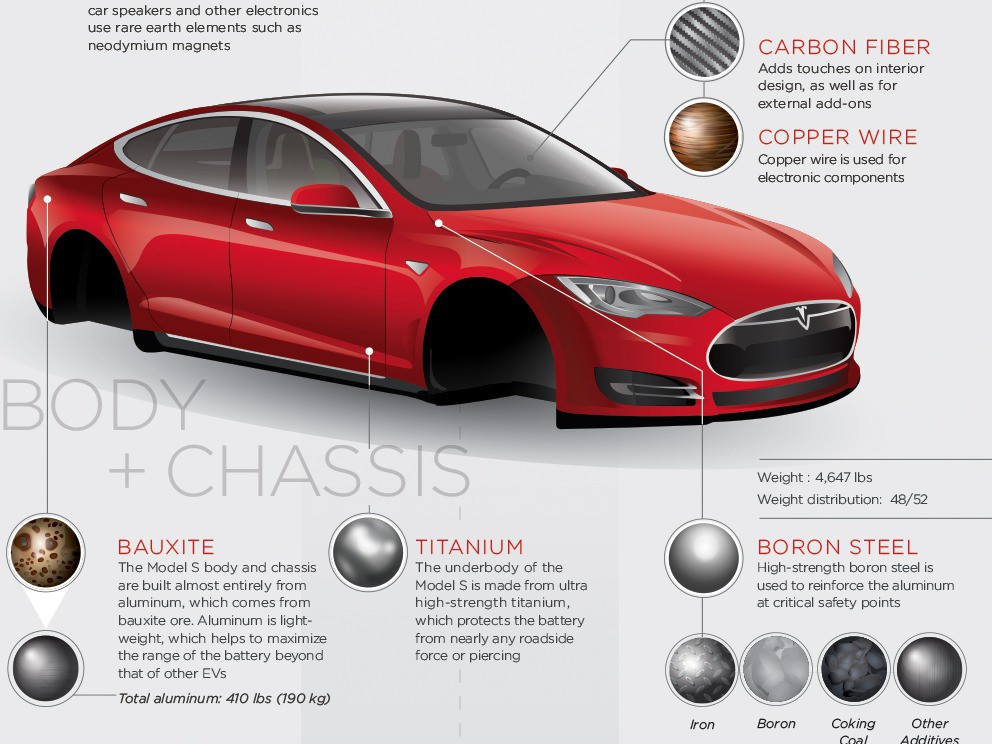 car speakers and other electronics use rare earth elements such as neodymium magnets

CARBON FIBER
Adds touches on interior design, as well as for external add-ons

COPPER WIRE
Copper wire is used for electronic components

BODY + CHASSIS

Weight : 4,647 lbs
Weight distribution: 48/52

BAUXITE
The Model S body and chassis are built almost entirely from aluminum, which comes from bauxite ore. Aluminum is lightweight, which helps to maximize the range of the battery beyond that of other EVs

Total aluminum: 410 lbs (190 kg)

TITANIUM
The underbody of the Model S is made from ultra high-strength titanium, which protects the battery from nearly any roadside force or piercing

BORON STEEL
High-strength boron steel is used to reinforce the aluminum at critical safety points

Iron
Boron
Coking Coal
Other Additives